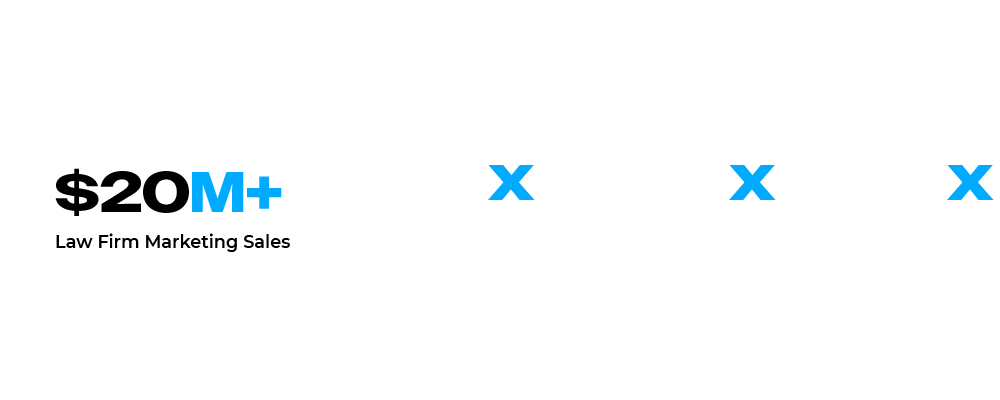 $20M+
Law Firm Marketing Sales

X

X

X